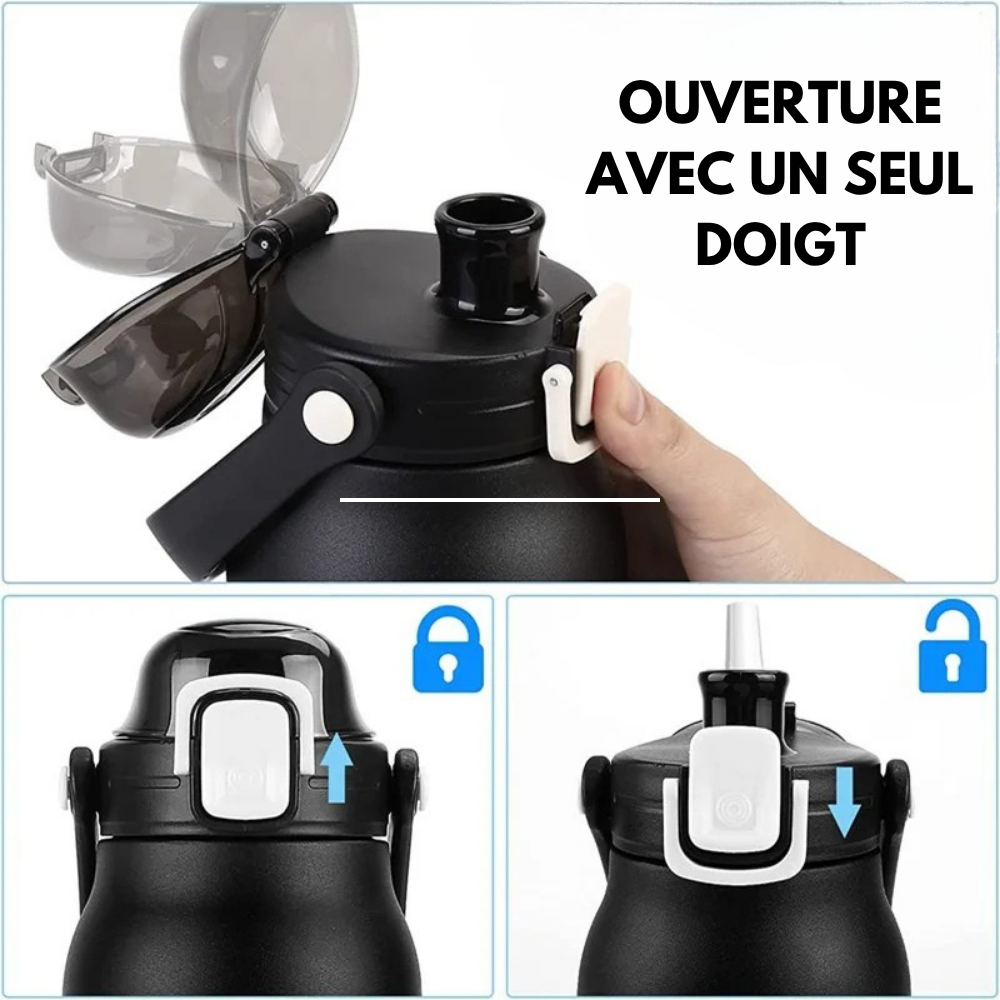 OUVERTURE AVEC UN SEUL DOIGT