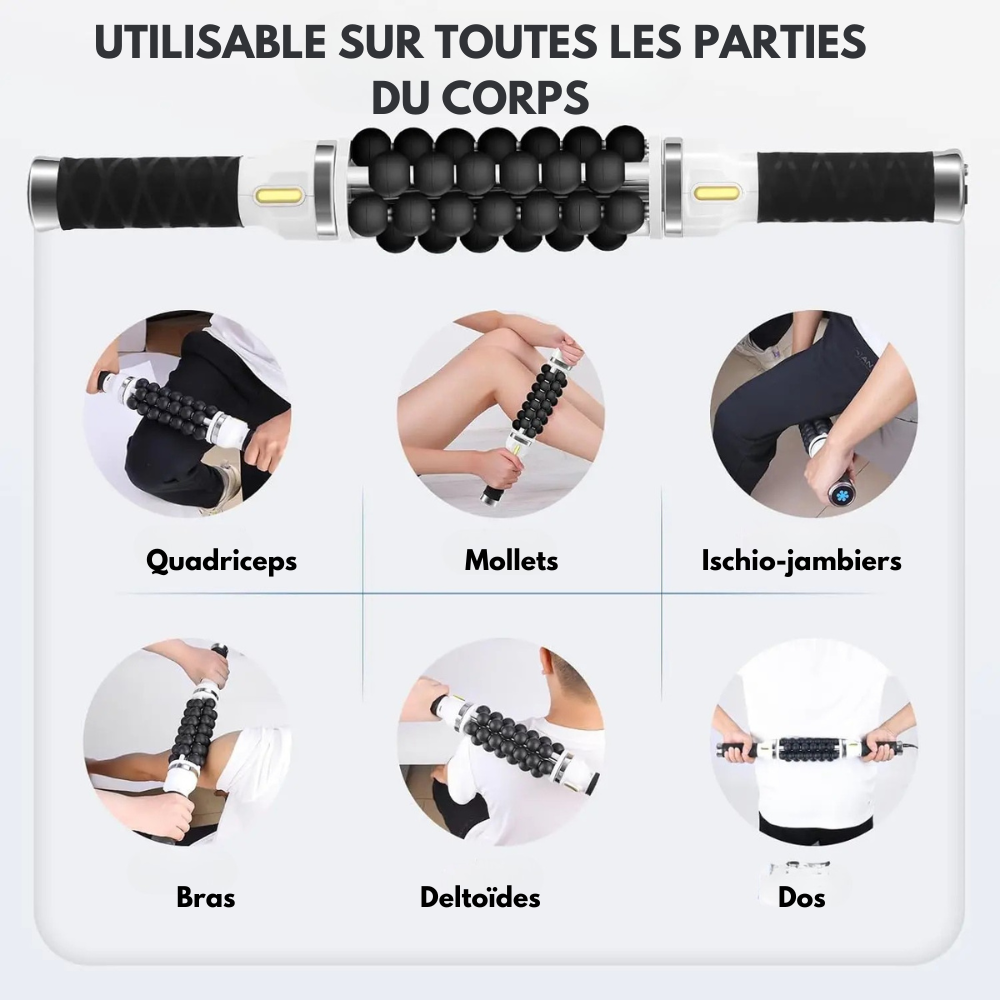 UTILISABLE SUR TOUTES LES PARTIES DU CORPS

Quadriceps

Mollets

Ischio-jambiers

Bras

Deltoïdes

Dos